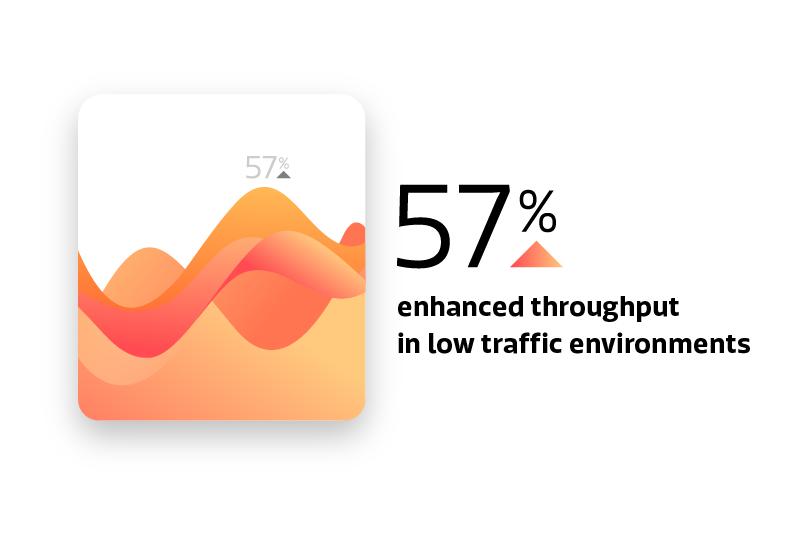 57%

57%

enhanced throughput in low traffic environments