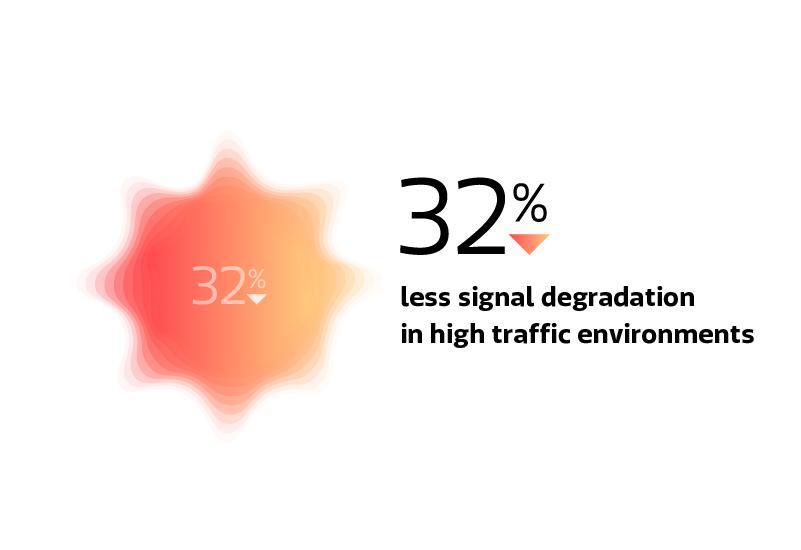 32%

32%

less signal degradation in high traffic environments