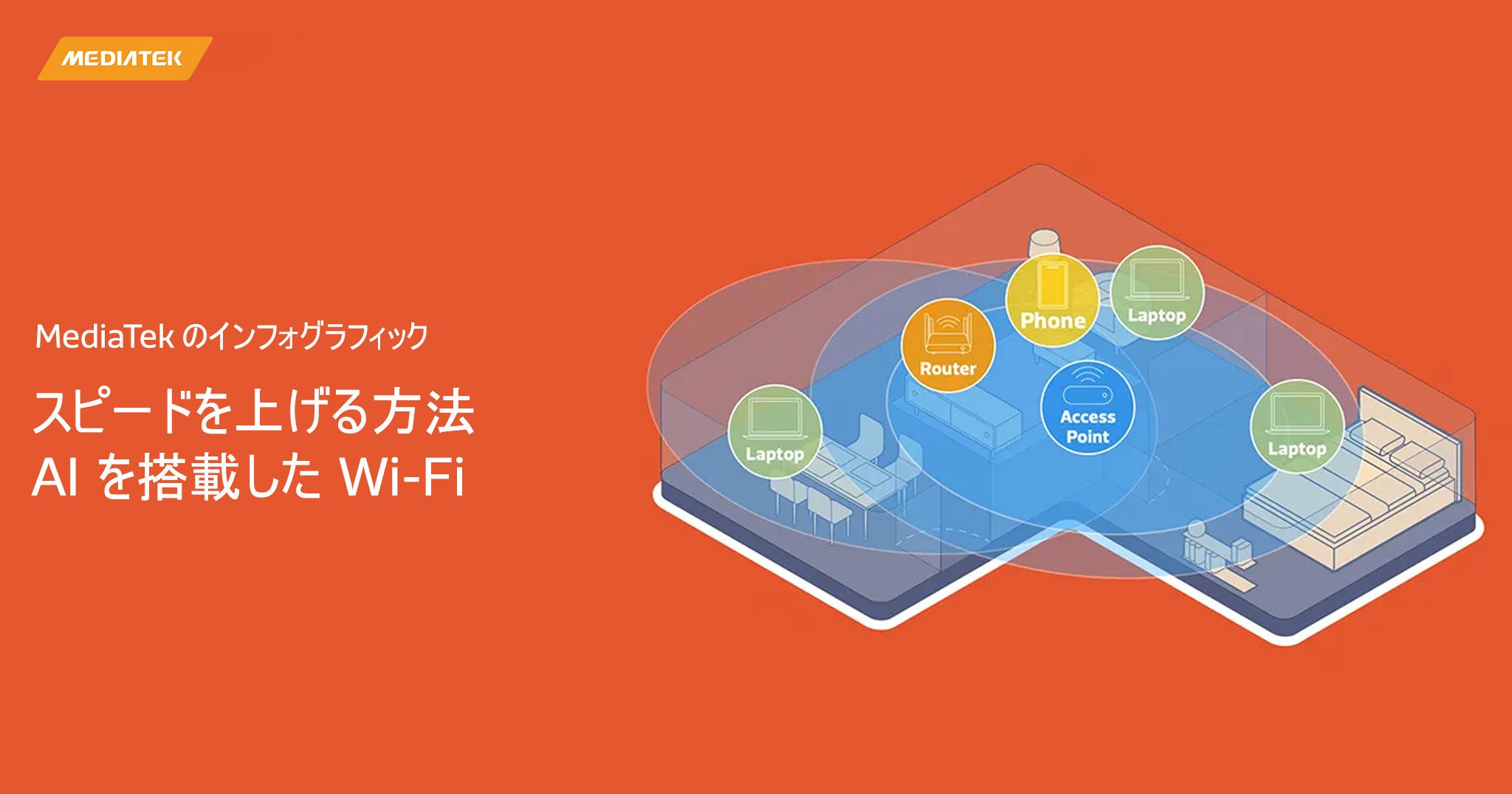 MEDIATEK

MediaTek のインフォグラフィック

スピードを上げる方法
AI を搭載した Wi-Fi

Phone

Laptop

Router

Access Point

Laptop

Laptop